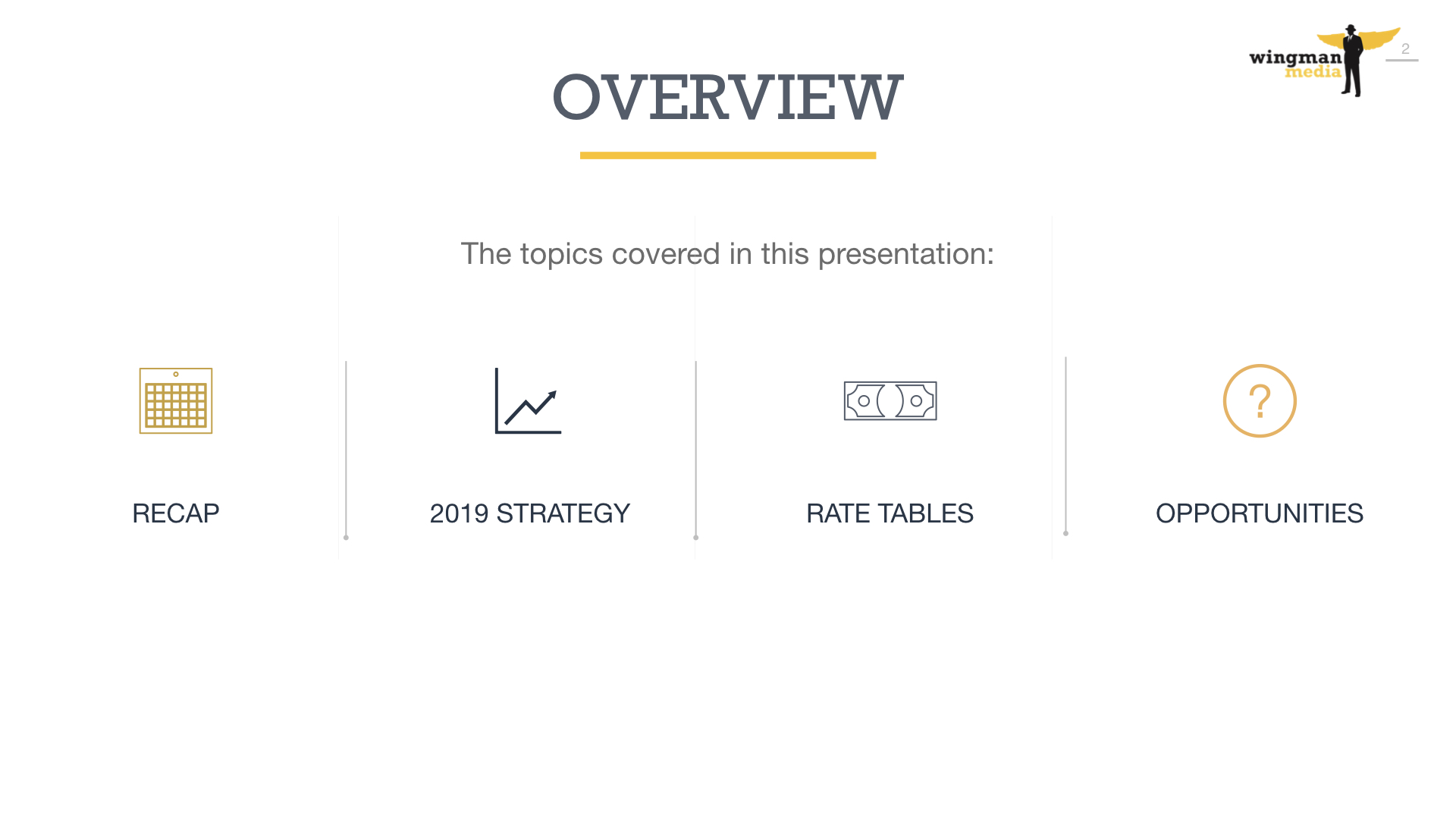 wingman media

2

OVERVIEW

The topics covered in this presentation:

RECAP

2019 STRATEGY

RATE TABLES

OPPORTUNITIES